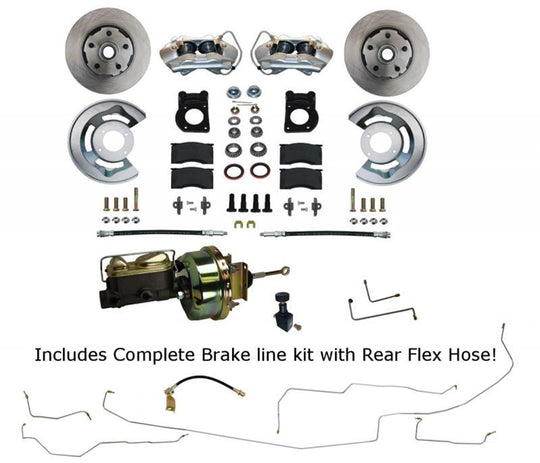 Includes Complete Brake line kit with Rear Flex Hose!